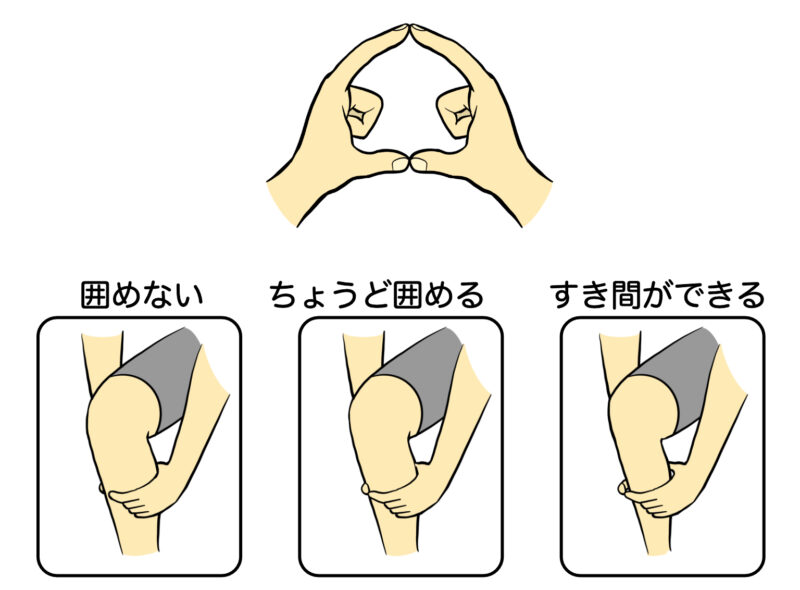 囲めない

ちょうど囲める

すき間ができる